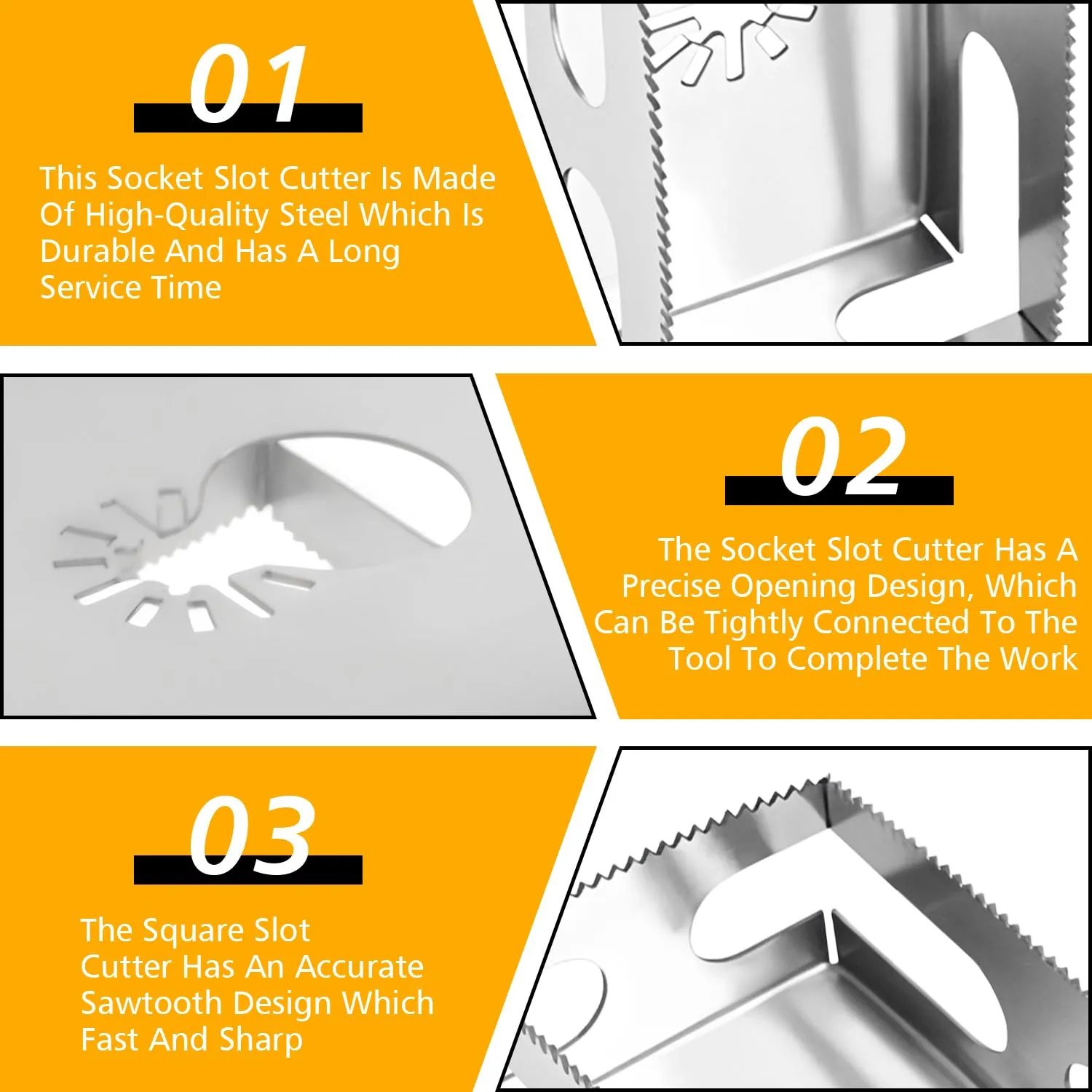 01

This Socket Slot Cutter Is Made Of High-Quality Steel Which Is Durable And Has A Long Service Time

02

The Socket Slot Cutter Has A Precise Opening Design, Which Can Be Tightly Connected To The Tool To Complete The Work

03

The Square Slot Cutter Has An Accurate Sawtooth Design Which Fast And Sharp