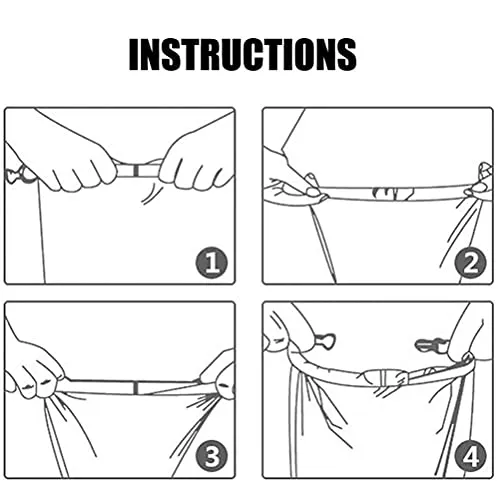 INSTRUCTIONS

1

2

3

4