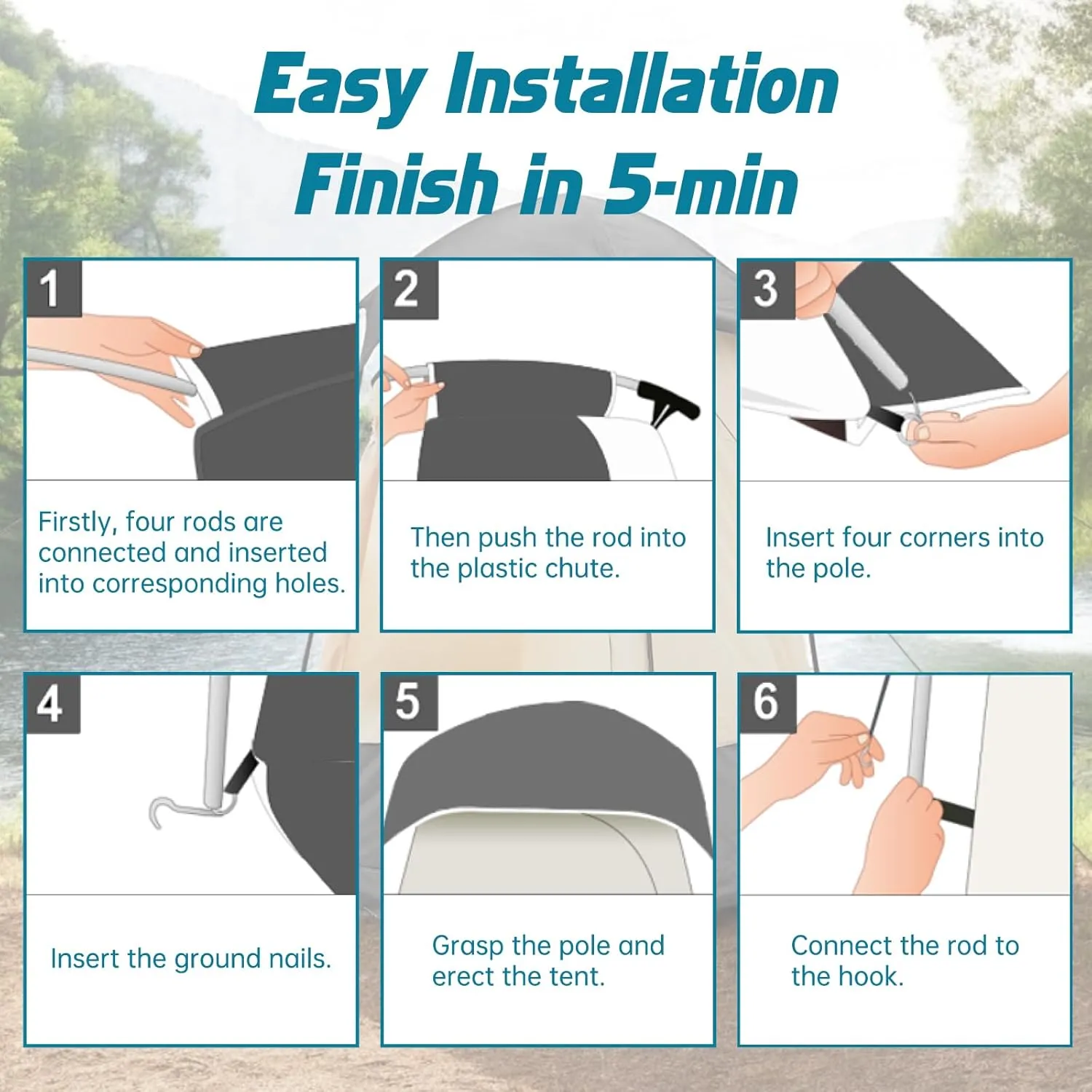 Easy Installation
Finish in 5-min

1
Firstly, four rods are connected and inserted into corresponding holes.

2
Then push the rod into the plastic chute.

3
Insert four corners into the pole.

4
Insert the ground nails.

5
Grasp the pole and erect the tent.

6
Connect the rod to the hook.