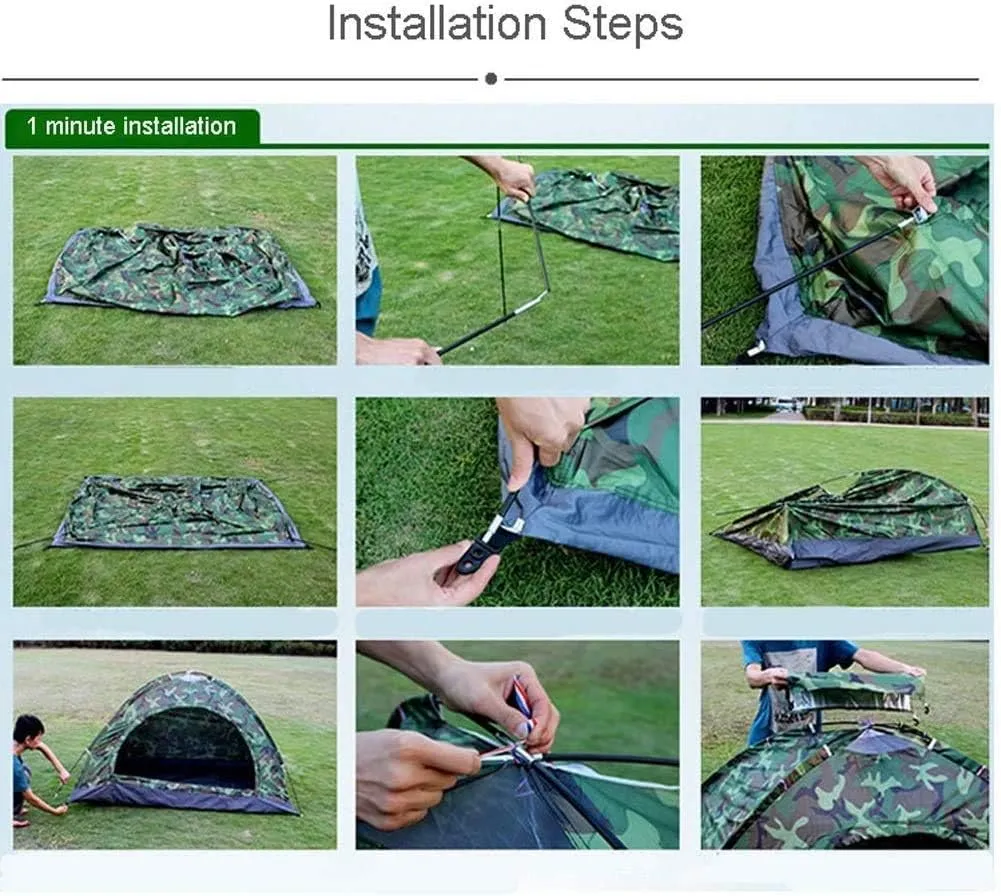 Installation Steps

1 minute installation