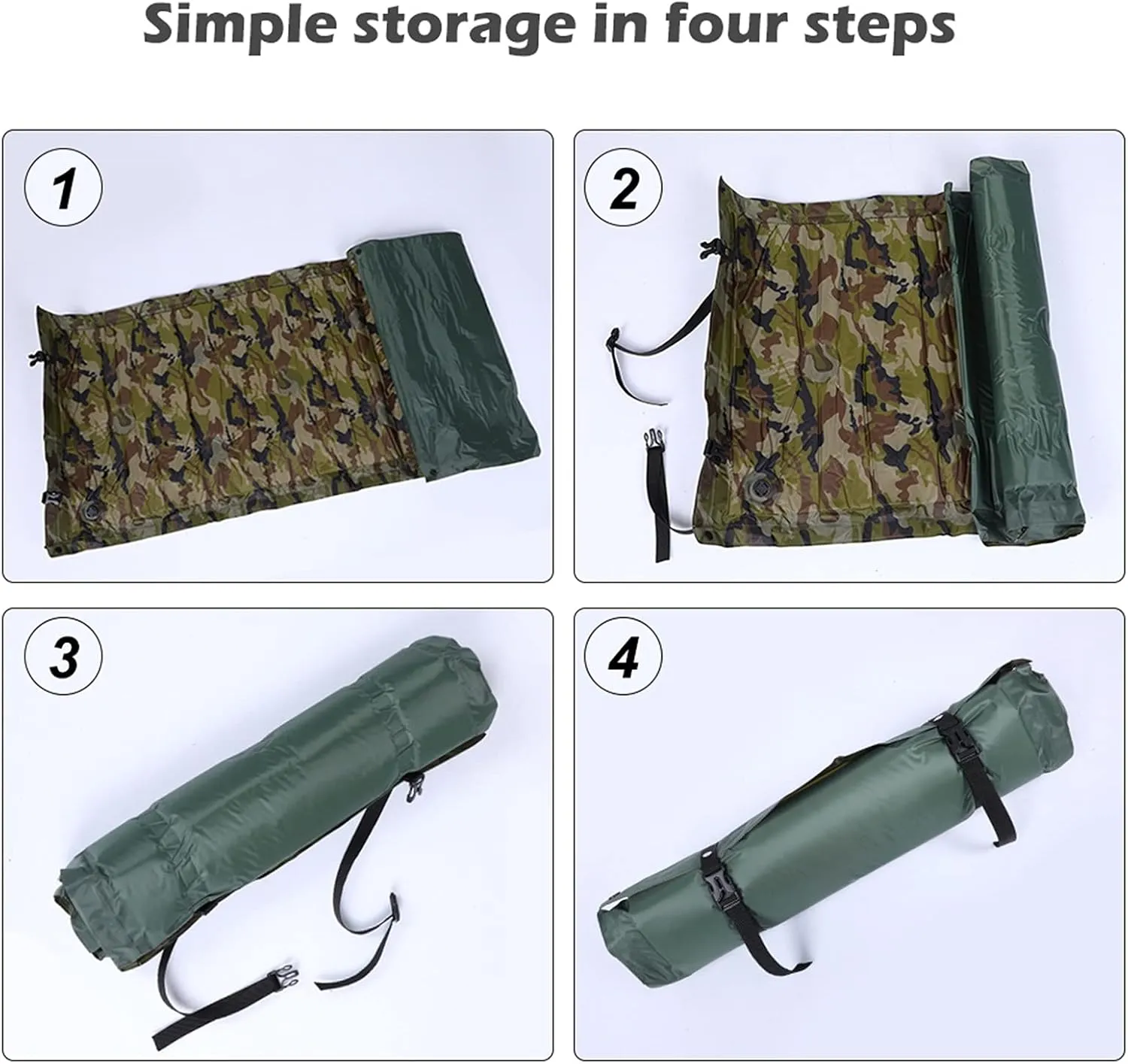 Simple storage in four steps

1

2

3

4