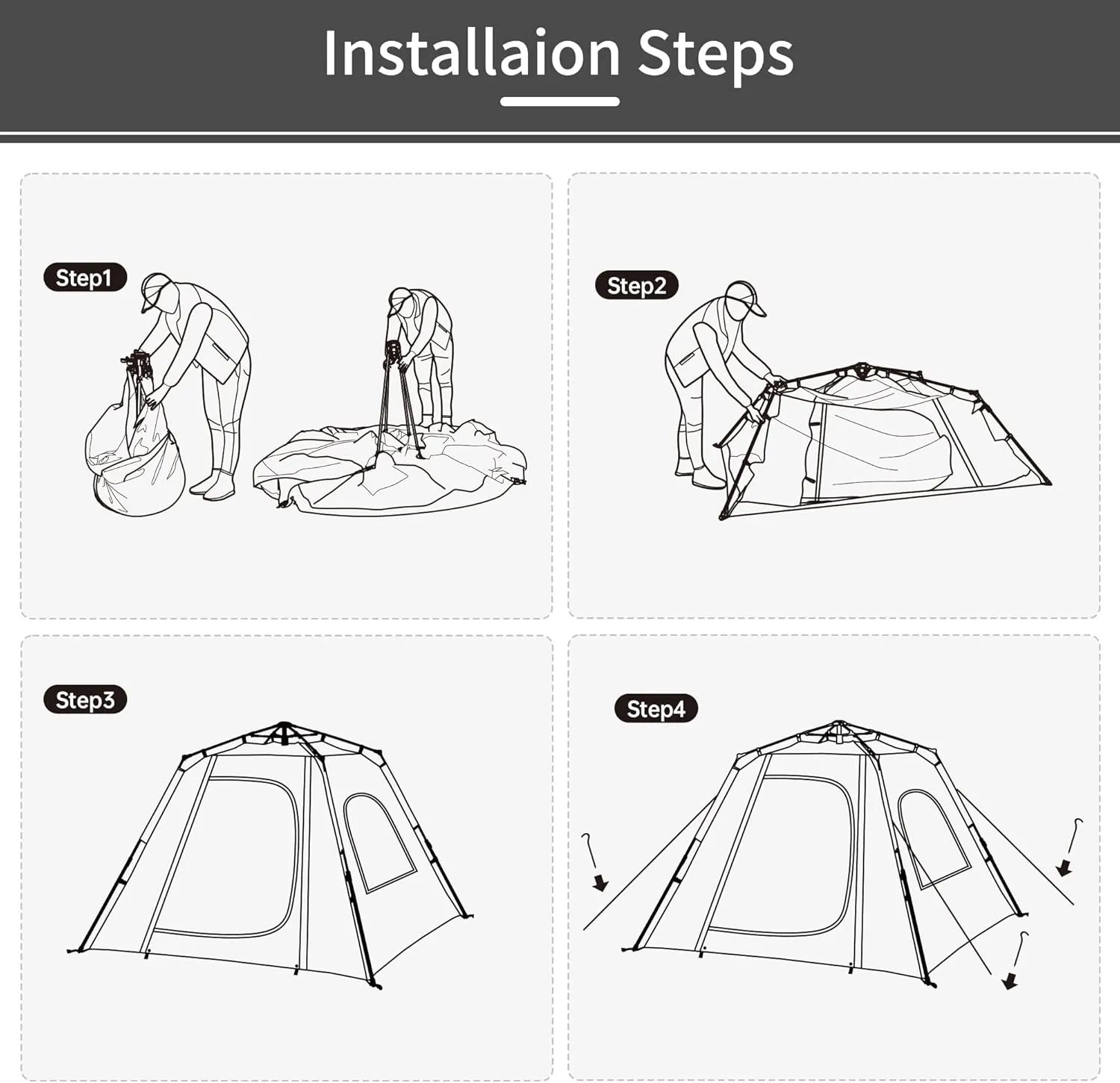 Installaion Steps

Step1

Step2

Step3

Step4