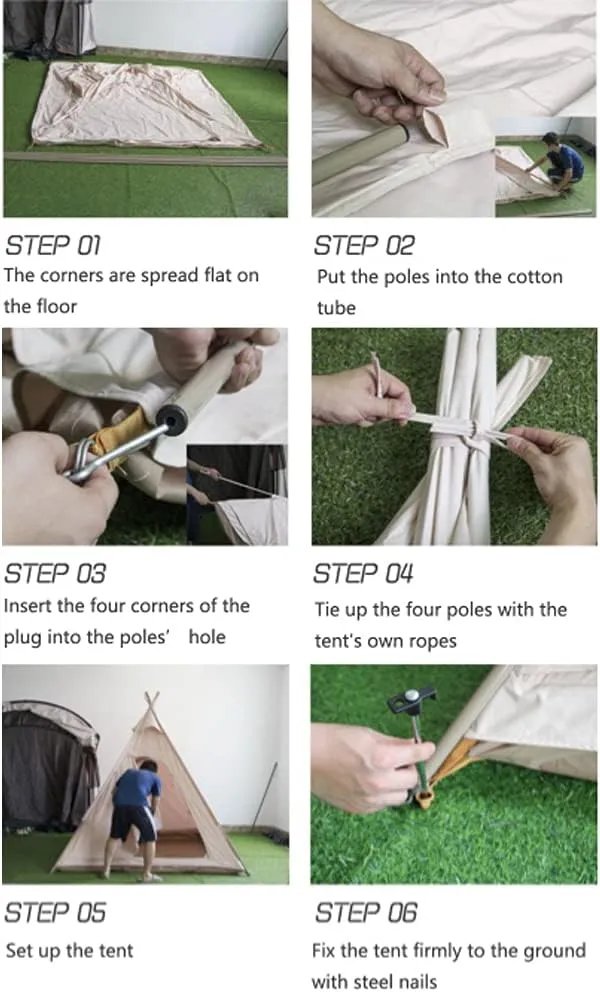 STEP 01
The corners are spread flat on the floor

STEP 02
Put the poles into the cotton tube

STEP 03
Insert the four corners of the plug into the poles'  hole

STEP 04
Tie up the four poles with the tent's own ropes

STEP 05
Set up the tent

STEP 06
Fix the tent firmly to the ground with steel nails