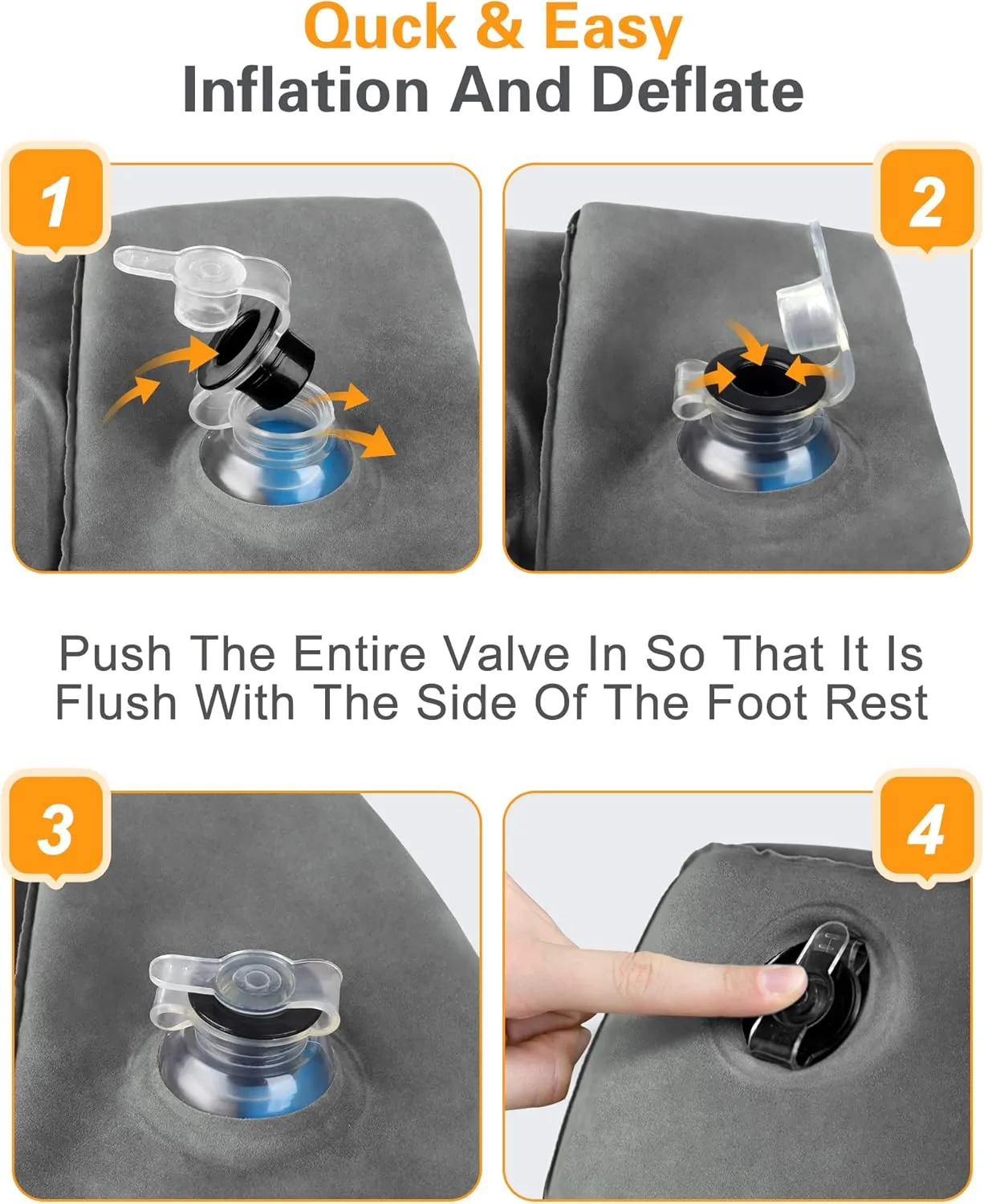 Quck & Easy
Inflation And Deflate

1

2

Push The Entire Valve In So That It Is Flush With The Side Of The Foot Rest

3

4